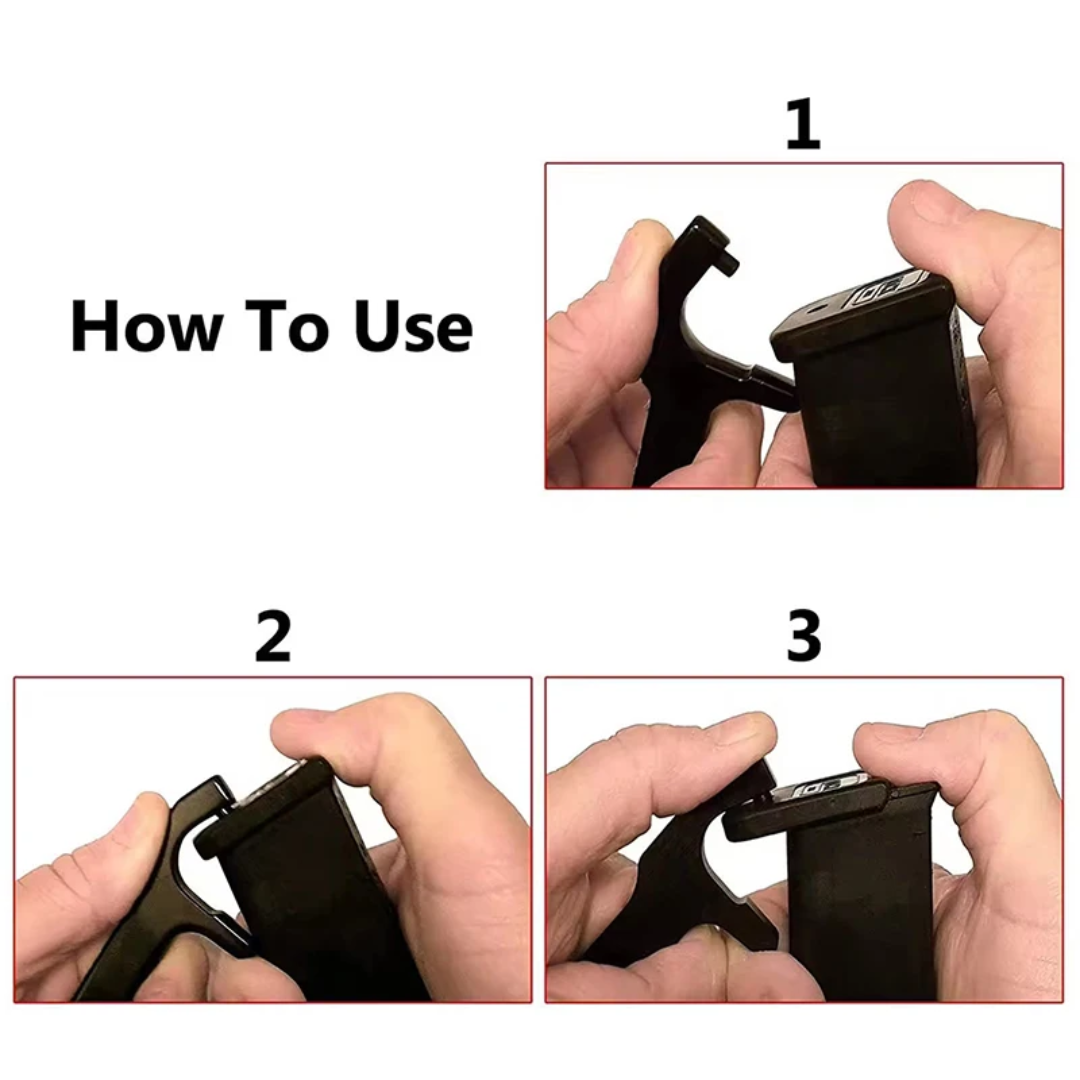 How To Use

1

2

3