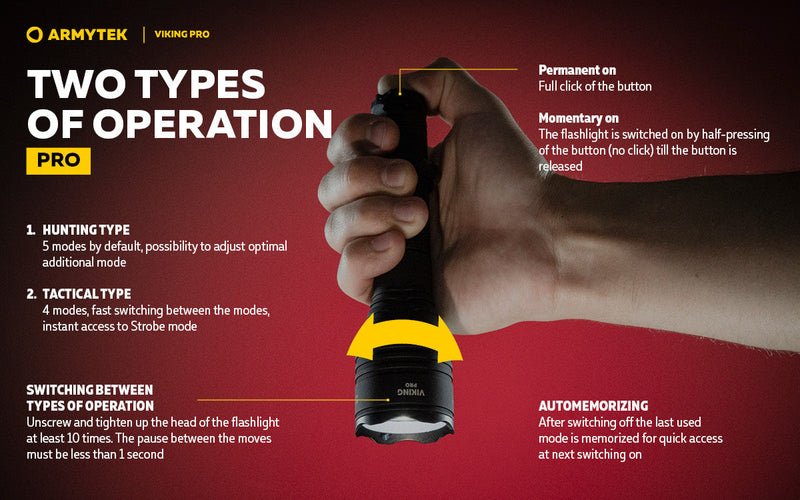 ARMYTEK | VIKING PRO

TWO TYPES OF OPERATION

PRO

1. HUNTING TYPE
5 modes by default, possibility to adjust optimal additional mode

2. TACTICAL TYPE
4 modes, fast switching between the modes, instant access to Strobe mode

SWITCHING BETWEEN TYPES OF OPERATION
Unscrew and tighten up the head of the flashlight at least 10 times. The pause between the moves must be less than 1 second

Permanent on
Full click of the button

Momentary on
The flashlight is switched on by half-pressing of the button (no click) till the button is released

VIKING PRO

AUTOMEMORIZING
After switching off the last used mode is memorized for quick access at next switching on